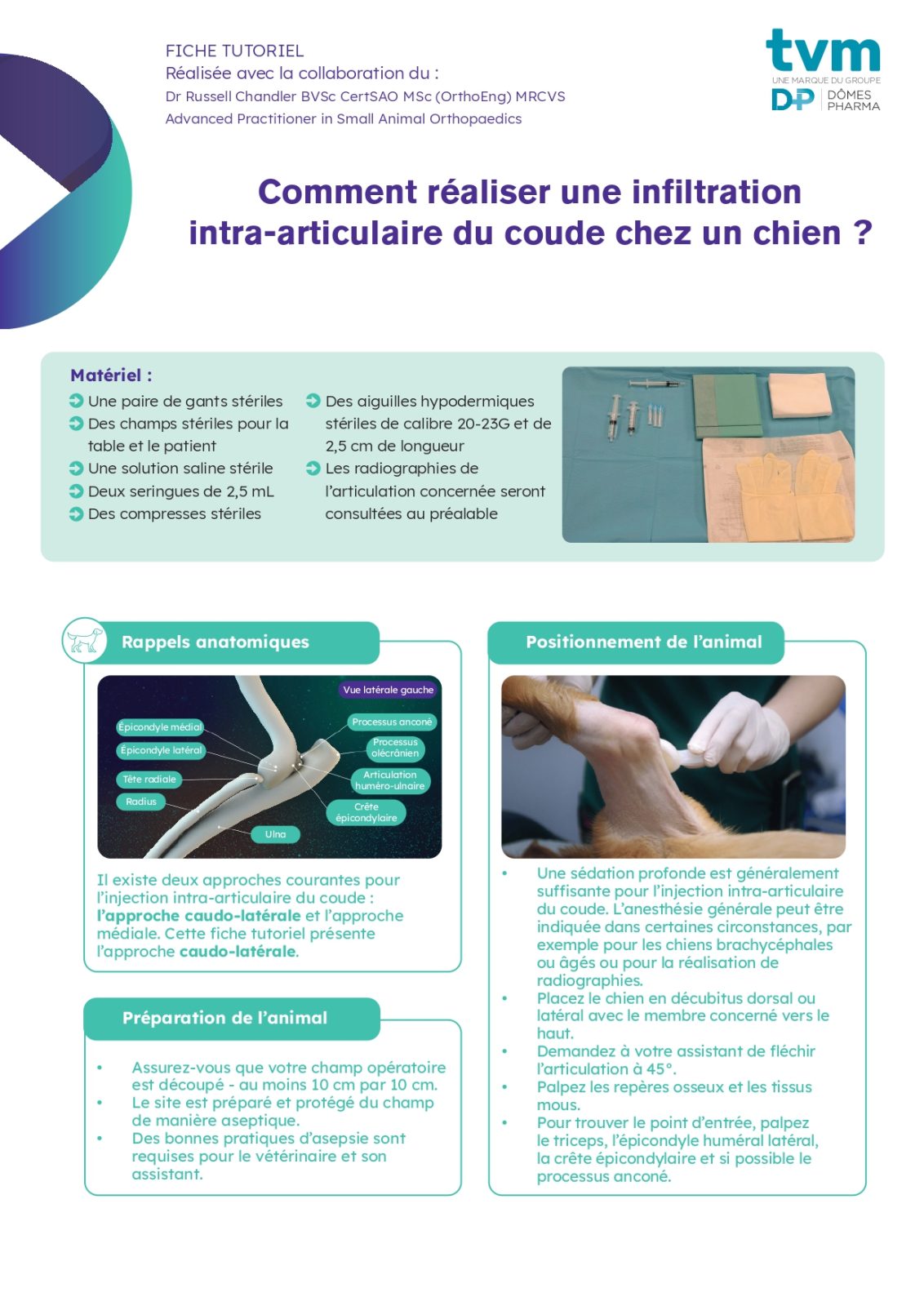 FICHE TUTORIEL
Réalisée avec la collaboration du :
Dr Russell Chandler BVSc CertSAO MSc (OrthoEng) MRCVS
Advanced Practitioner in Small Animal Orthopaedics

tvm
UNE MARQUE DU GROUPE
DP DÔMES PHARMA

Comment réaliser une infiltration intra-articulaire du coude chez un chien ?

Matériel :
Une paire de gants stériles
Des champs stériles pour la table et le patient
Une solution saline stérile
Deux seringues de 2,5 mL
Des compresses stériles
Des aiguilles hypodermiques stériles de calibre 20-23G et de 2,5 cm de longueur
Les radiographies de l'articulation concernée seront consultées au préalable

Rappels anatomiques

Vue latérale gauche
Épicondyle médial
Épicondyle latéral
Tête radiale
Radius
Ulna
Processus anconé
Processus olécrânien
Articulation huméro-ulnaire
Crête épicondylaire

Il existe deux approches courantes pour l'injection intra-articulaire du coude : l'approche caudo-latérale et l'approche médiale. Cette fiche tutoriel présente l'approche caudo-latérale.

Préparation de l'animal

• Assurez-vous que votre champ opératoire est découpé - au moins 10 cm par 10 cm.
• Le site est préparé et protégé du champ de manière aseptique.
• Des bonnes pratiques d'asepsie sont requises pour le vétérinaire et son assistant.

Positionnement de l'animal

• Une sédation profonde est généralement suffisante pour l'injection intra-articulaire du coude. L'anesthésie générale peut être indiquée dans certaines circonstances, par exemple pour les chiens brachycéphales ou âgés ou pour la réalisation de radiographies.
• Placez le chien en décubitus dorsal ou latéral avec le membre concerné vers le haut.
• Demandez à votre assistant de fléchir l'articulation à 45°.
• Palpez les repères osseux et les tissus mous.
• Pour trouver le point d'entrée, palpez le triceps, l'épicondyle huméral latéral, la crête épicondylaire et si possible le processus anconé.