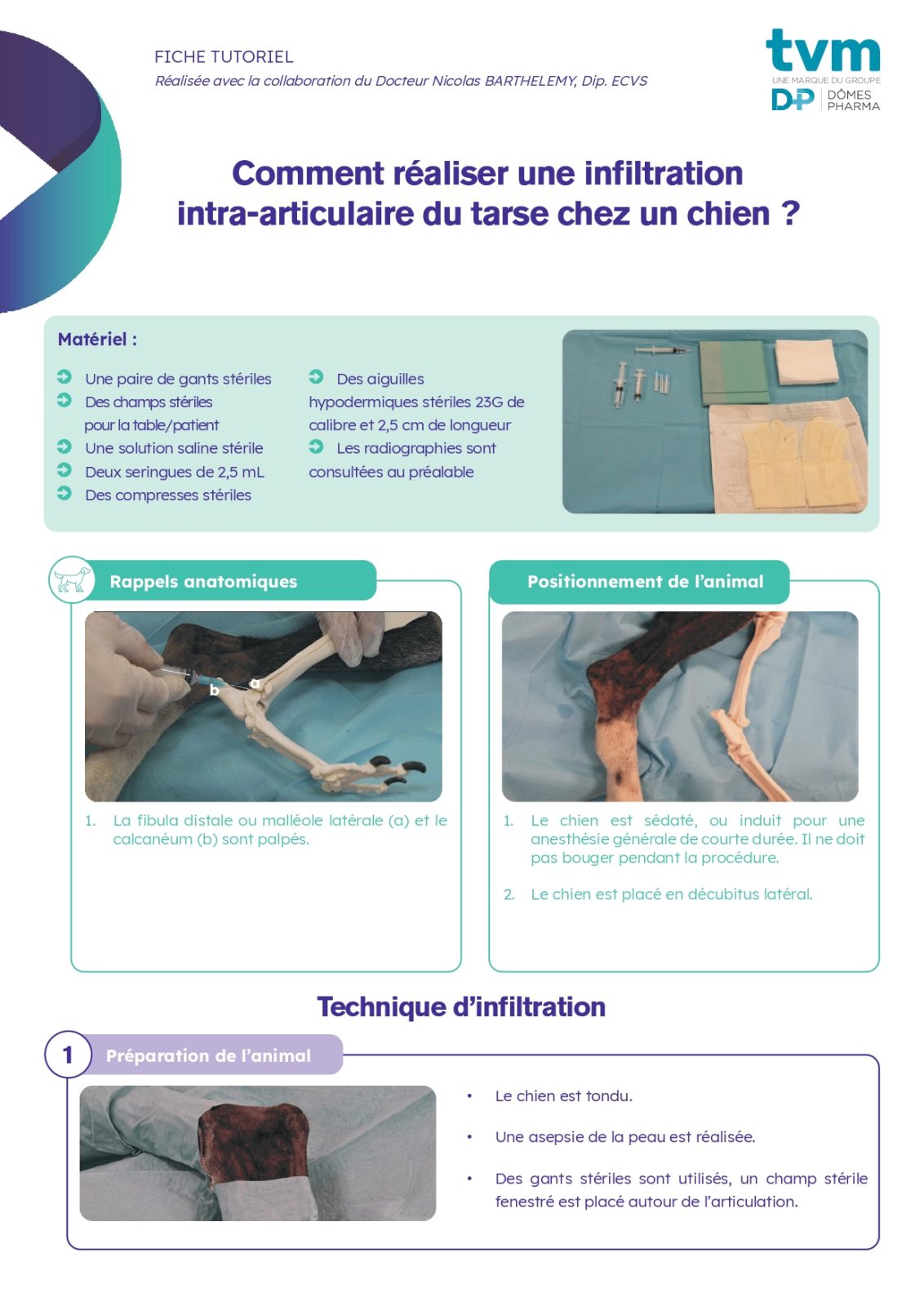 FICHE TUTORIEL

Réalisée avec la collaboration du Docteur Nicolas BARTHELEMY, Dip. ECVS

tvm
UNE MARQUE DU GROUPE
DP DÔMES PHARMA

Comment réaliser une infiltration intra-articulaire du tarse chez un chien ?

Matériel :

Une paire de gants stériles
Des champs stériles pour la table/patient
Une solution saline stérile
Deux seringues de 2,5 mL
Des compresses stériles

Des aiguilles hypodermiques stériles 23G de calibre et 2,5 cm de longueur
Les radiographies sont consultées au préalable

Rappels anatomiques

b
a

1. La fibula distale ou malléole latérale (a) et le calcanéum (b) sont palpés.

Positionnement de l'animal

1. Le chien est sédaté, ou induit pour une anesthésie générale de courte durée. Il ne doit pas bouger pendant la procédure.

2. Le chien est placé en décubitus latéral.

Technique d'infiltration

1 Préparation de l'animal

• Le chien est tondu.

• Une asepsie de la peau est réalisée.

• Des gants stériles sont utilisés, un champ stérile fenestré est placé autour de l'articulation.